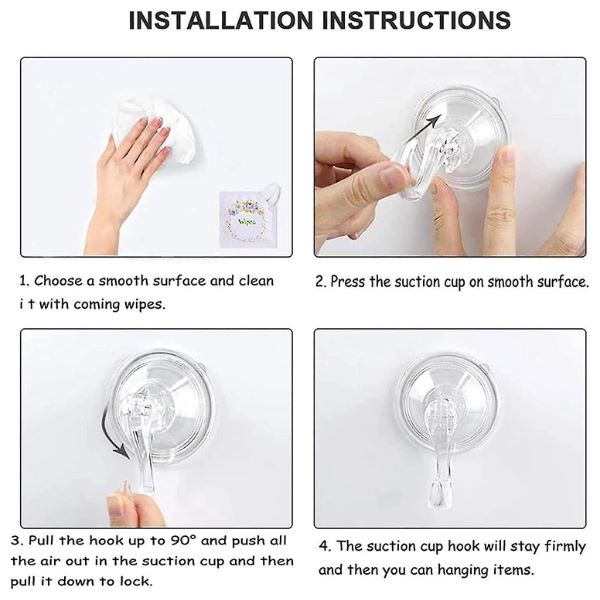 INSTALLATION INSTRUCTIONS

Wipes

1. Choose a smooth surface and clean i t with coming wipes.

2. Press the suction cup on smooth surface.

3. Pull the hook up to 90° and push all the air out in the suction cup and then pull it down to lock.

4. The suction cup hook will stay firmly and then you can hanging items.